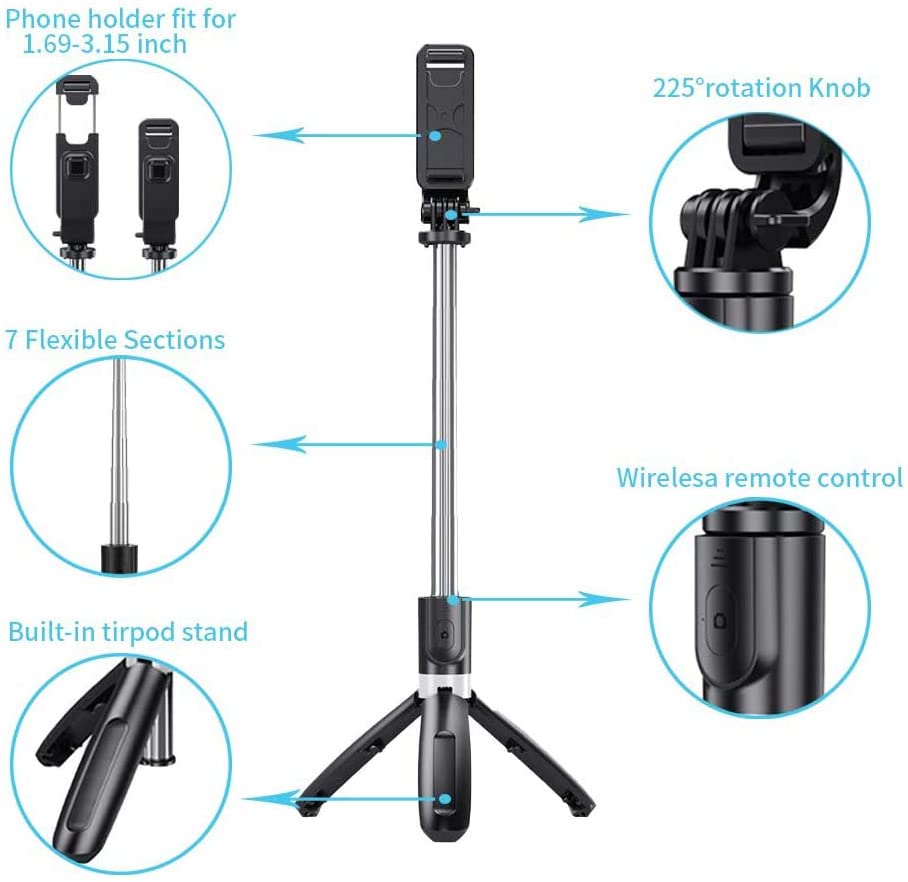 Phone holder fit for 1.69-3.15 inch

225°rotation Knob

7 Flexible Sections

Wirelesa remote control

Built-in tirpod stand